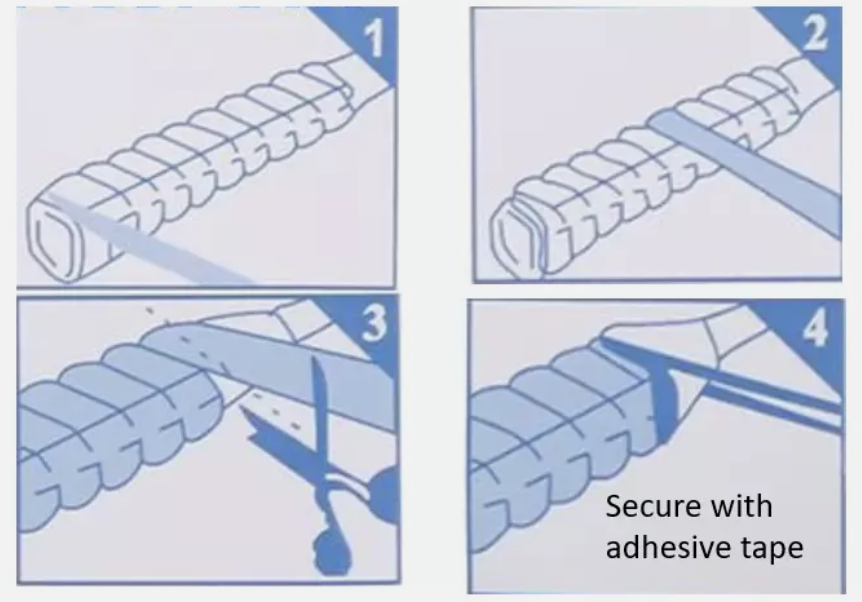 1

2

3

4

Secure with adhesive tape