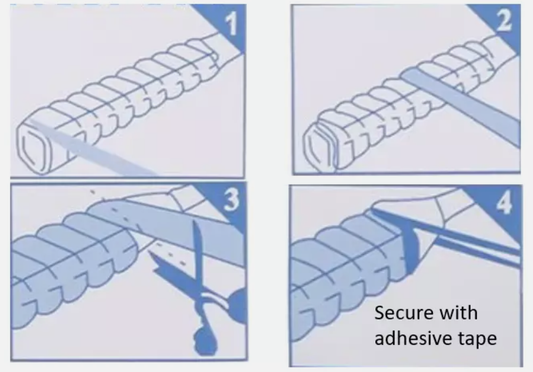 1

2

3

4

Secure with adhesive tape